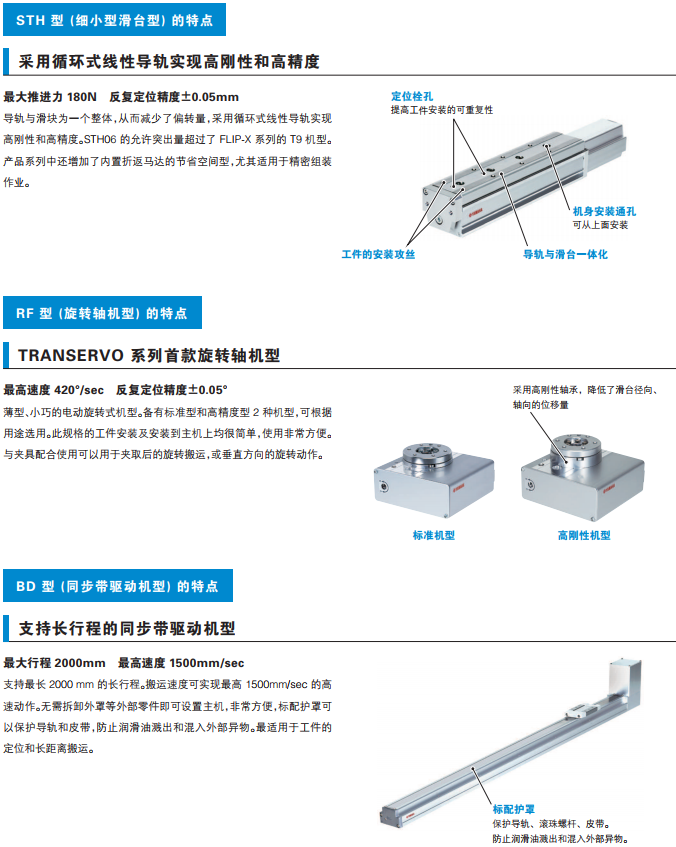 STH 型（细小型滑台型）的特点

采用循环式线性导轨实现高刚性和高精度

最大推进力 180N　反复定位精度±0.05mm

导轨与滑块为一个整体，从而减少了偏转量，采用循环式线性导轨实现高刚性和高精度。STH06 的允许突出量超过了 FLIP-X 系列的 T9 机型。产品系列中还增加了内置折返马达的节省空间型，尤其适用于精密组装作业。

定位栓孔
提高工件安装的可重复性

机身安装通孔
可从上面安装

工件的安装攻丝

导轨与滑台一体化

RF 型（旋转轴机型）的特点

TRANSERVO 系列首款旋转轴机型

最高速度 420°/sec　反复定位精度±0.05°

薄型、小巧的电动旋转式机型。备有标准型和高精度型 2 种机型，可根据用途选用。此规格的工件安装及安装到主机上均很简单，使用非常方便。与夹具配合使用可以用于夹取后的旋转搬运，或垂直方向的旋转动作。

采用高刚性轴承，降低了滑台径向、轴向的位移量

标准机型

高刚性机型

BD 型（同步带驱动机型）的特点

支持长行程的同步带驱动机型

最大行程 2000mm　最高速度 1500mm/sec

支持最长 2000 mm 的长行程。搬运速度可实现最高 1500mm/sec 的高速动作。无需拆卸外罩等外部零件即可设置主机，非常方便，标配护罩可以保护导轨和皮带，防止润滑油溅出和混入外部异物。最适用于工件的定位和长距离搬运。

标配护罩
保护导轨、滚珠螺杆、皮带。
防止润滑油溅出和混入外部异物。